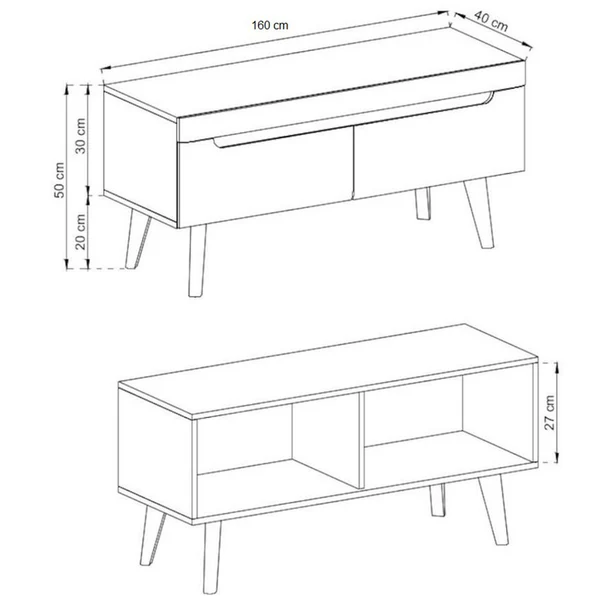 160 cm
40 cm
50 cm
30 cm
20 cm
27 cm